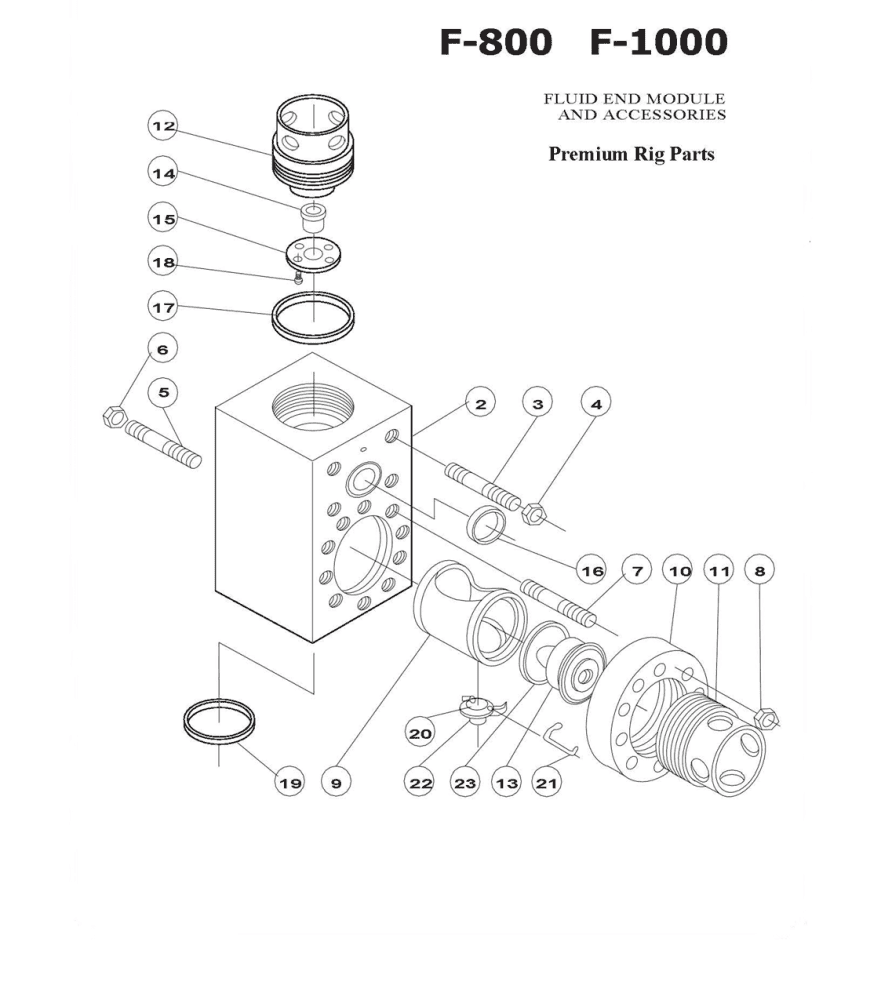 F-800 F-1000

FLUID END MODULE AND ACCESSORIES

Premium Rig Parts

12
14
15
18
17
6
5
2
3
4
16
7
10
11
8
20
19
9
22
23
13
21